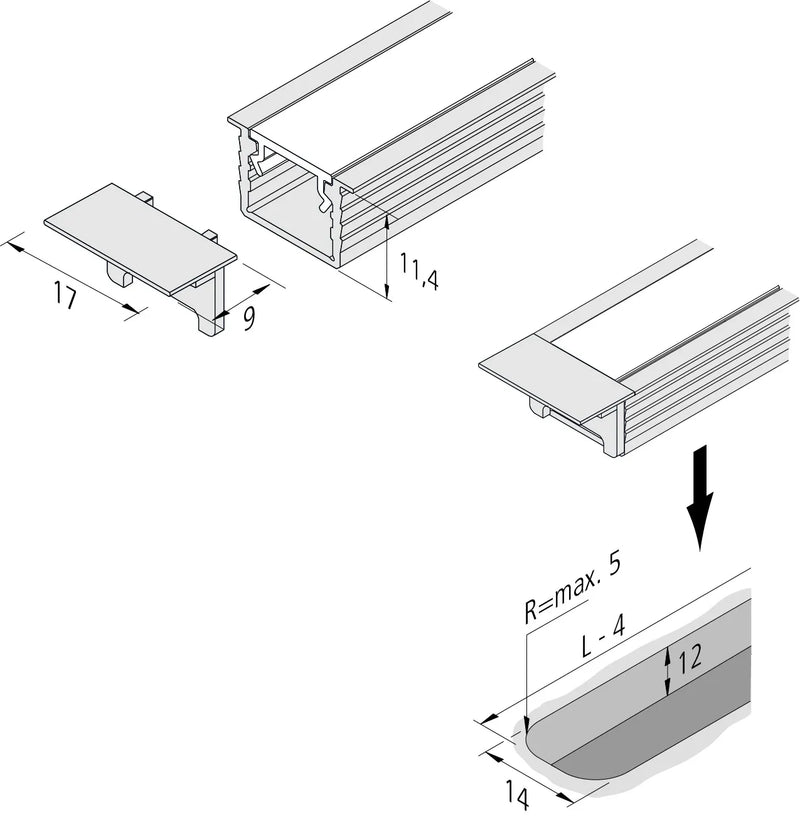 17
9
11,4
R=max. 5
L - 4
12
14