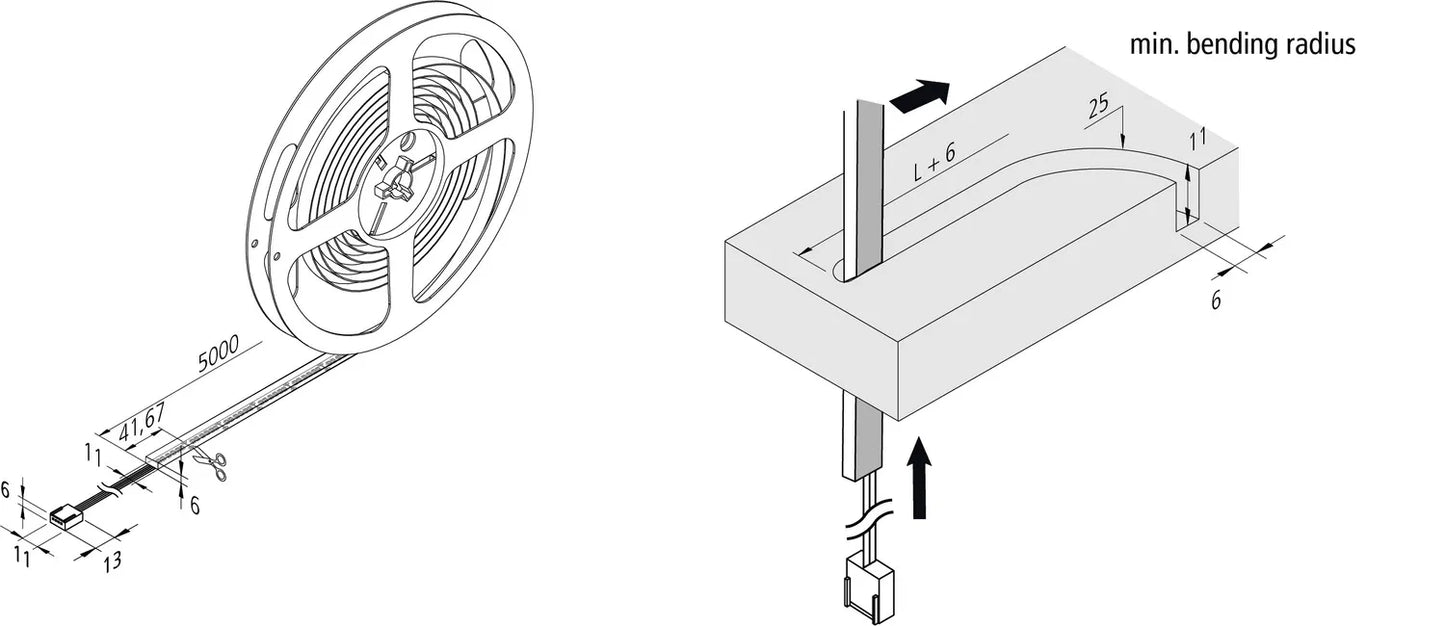 5000
41,67
11
6
6
11
13
min. bending radius
L + 6
25
11
6